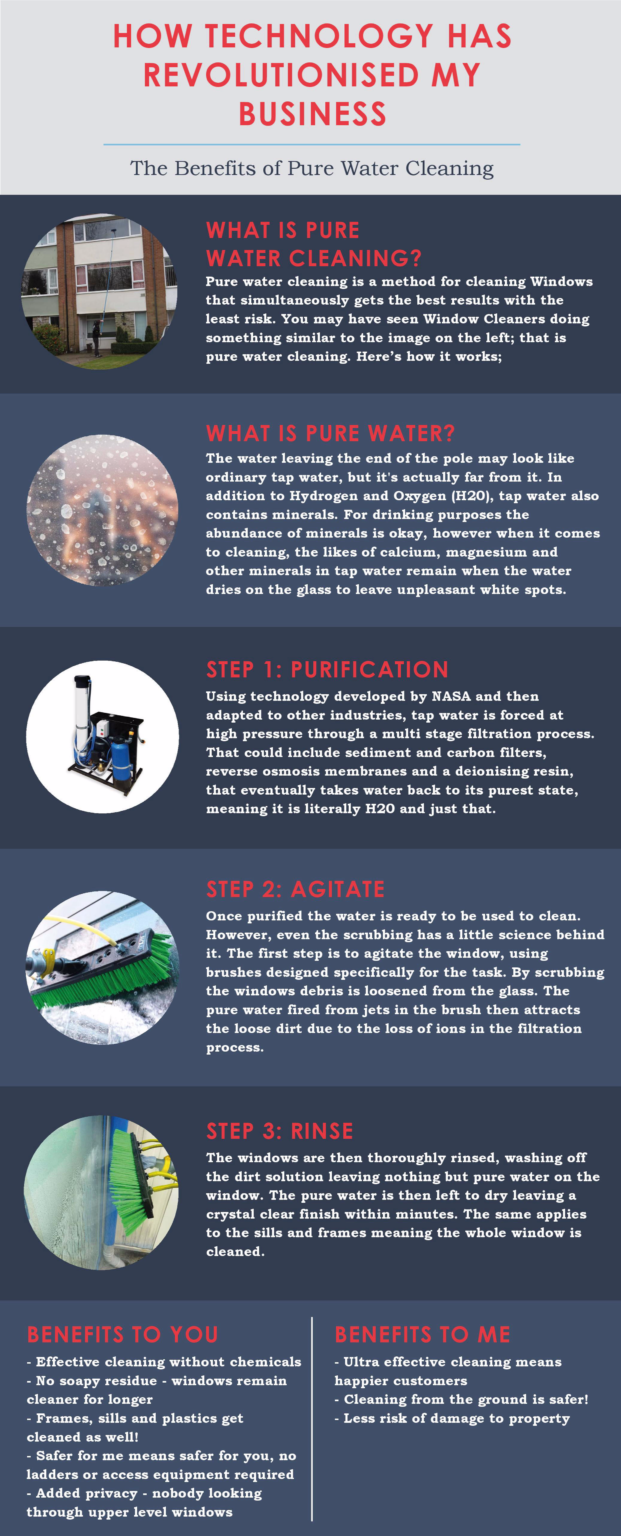 HOW TECHNOLOGY HAS REVOLUTIONISED MY BUSINESS

The Benefits of Pure Water Cleaning

WHAT IS PURE WATER CLEANING?

Pure water cleaning is a method for cleaning Windows that simultaneously gets the best results with the least risk. You may have seen Window Cleaners doing something similar to the image on the left; that is pure water cleaning. Here's how it works;

WHAT IS PURE WATER?

The water leaving the end of the pole may look like ordinary tap water, but it's actually far from it. In addition to Hydrogen and Oxygen (H20), tap water also contains minerals. For drinking purposes the abundance of minerals is okay, however when it comes to cleaning, the likes of calcium, magnesium and other minerals in tap water remain when the water dries on the glass to leave unpleasant white spots.

STEP 1: PURIFICATION

Using technology developed by NASA and then adapted to other industries, tap water is forced at high pressure through a multi stage filtration process. That could include sediment and carbon filters, reverse osmosis membranes and a deionising resin, that eventually takes water back to its purest state, meaning it is literally H20 and just that.

STEP 2: AGITATE

Once purified the water is ready to be used to clean. However, even the scrubbing has a little science behind it. The first step is to agitate the window, using brushes designed specifically for the task. By scrubbing the windows debris is loosened from the glass. The pure water fired from jets in the brush then attracts the loose dirt due to the loss of ions in the filtration process.

STEP 3: RINSE

The windows are then thoroughly rinsed, washing off the dirt solution leaving nothing but pure water on the window. The pure water is then left to dry leaving a crystal clear finish within minutes. The same applies to the sills and frames meaning the whole window is cleaned.

BENEFITS TO YOU

- Effective cleaning without chemicals
- No soapy residue - windows remain cleaner for longer
- Frames, sills and plastics get cleaned as well!
- Safer for me means safer for you, no ladders or access equipment required
- Added privacy - nobody looking through upper level windows

BENEFITS TO ME

- Ultra effective cleaning means happier customers
- Cleaning from the ground is safer!
- Less risk of damage to property